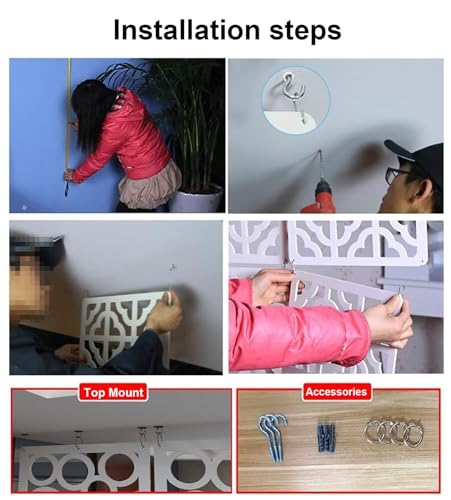 Installation steps

Top Mount

Accessories