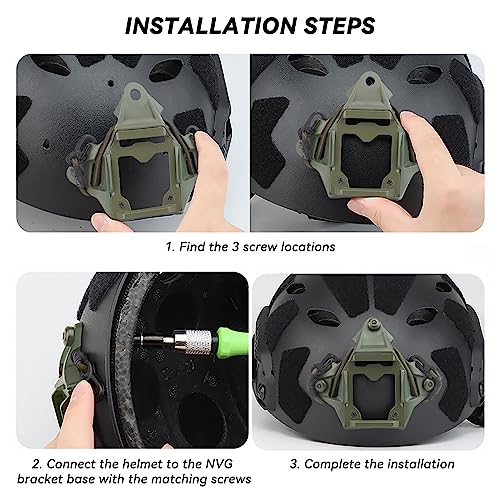 INSTALLATION STEPS

1. Find the 3 screw locations

2. Connect the helmet to the NVG bracket base with the matching screws

3. Complete the installation