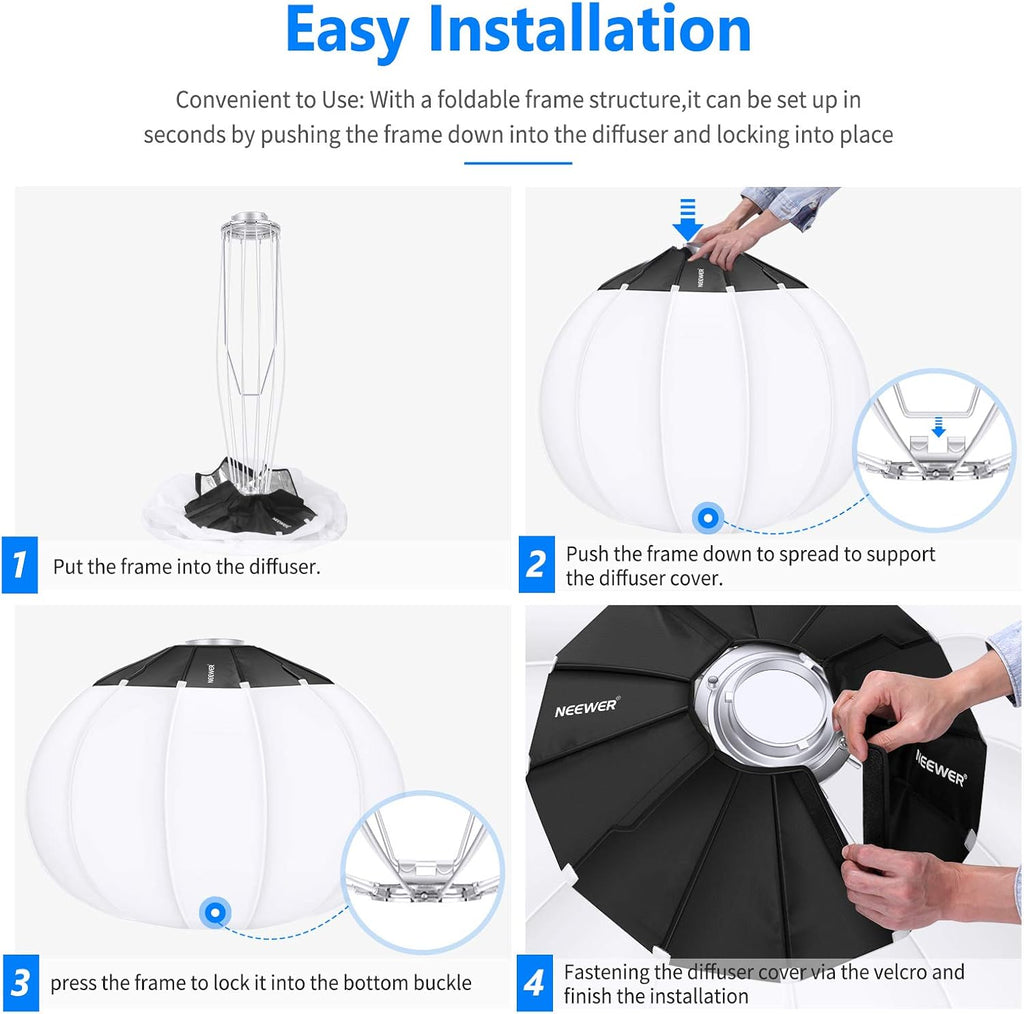 Easy Installation

Convenient to Use: With a foldable frame structure,it can be set up in seconds by pushing the frame down into the diffuser and locking into place

NEEWER

1 Put the frame into the diffuser.

NEEWER

2 Push the frame down to spread to support the diffuser cover.

NEEWER

3 press the frame to lock it into the bottom buckle

NEEWER®

NEEWER®

4 Fastening the diffuser cover via the velcro and finish the installation